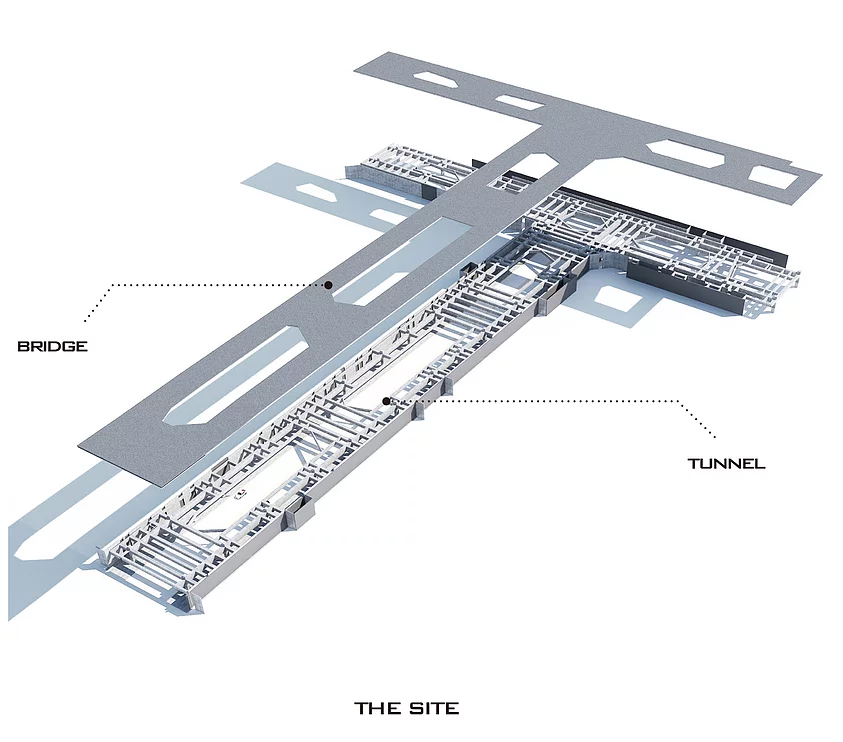 BRIDGE

TUNNEL

THE SITE