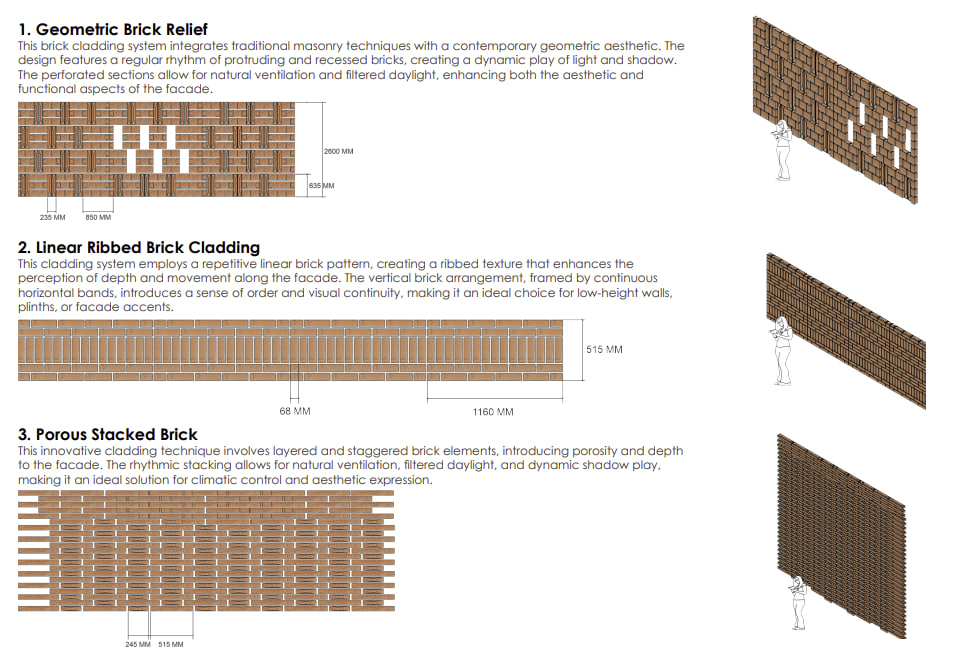 1. Geometric Brick Relief

This brick cladding system integrates traditional masonry techniques with a contemporary geometric aesthetic. The design features a regular rhythm of protruding and recessed bricks, creating a dynamic play of light and shadow. The perforated sections allow for natural ventilation and filtered daylight, enhancing both the aesthetic and functional aspects of the facade.

2600 MM
635 MM
235 MM
850 MM

2. Linear Ribbed Brick Cladding

This cladding system employs a repetitive linear brick pattern, creating a ribbed texture that enhances the perception of depth and movement along the facade. The vertical brick arrangement, framed by continuous horizontal bands, introduces a sense of order and visual continuity, making it an ideal choice for low-height walls, plinths, or facade accents.

515 MM
68 MM
1160 MM

3. Porous Stacked Brick

This innovative cladding technique involves layered and staggered brick elements, introducing porosity and depth to the facade. The rhythmic stacking allows for natural ventilation, filtered daylight, and dynamic shadow play, making it an ideal solution for climatic control and aesthetic expression.

245 MM
515 MM